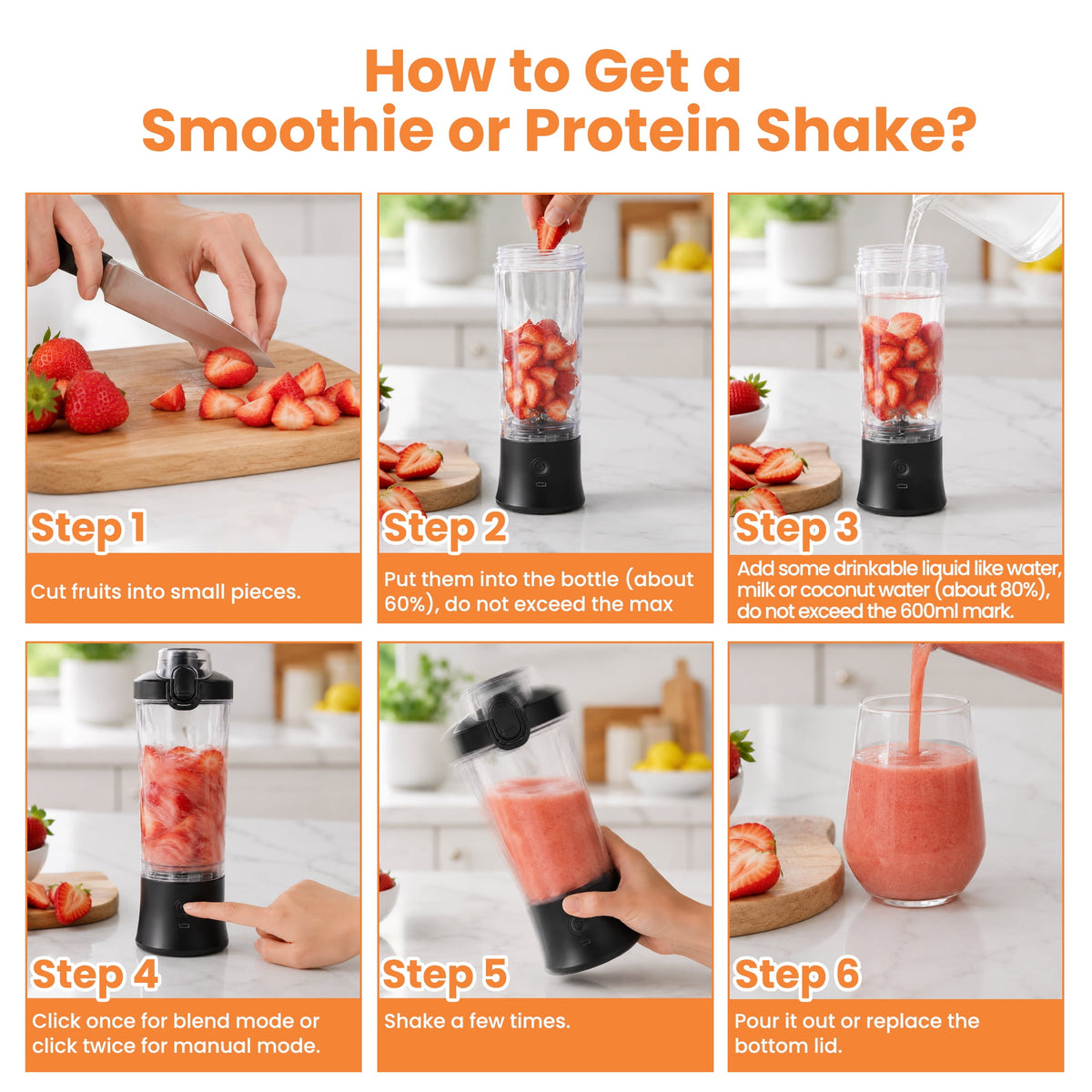 How to Get a Smoothie or Protein Shake?

Step 1

Cut fruits into small pieces.

Step 2

Put them into the bottle (about 60%), do not exceed the max

Step 3

Add some drinkable liquid like water, milk or coconut water (about 80%), do not exceed the 600ml mark.

Step 4

Click once for blend mode or click twice for manual mode.

Step 5

Shake a few times.

Step 6

Pour it out or replace the bottom lid.