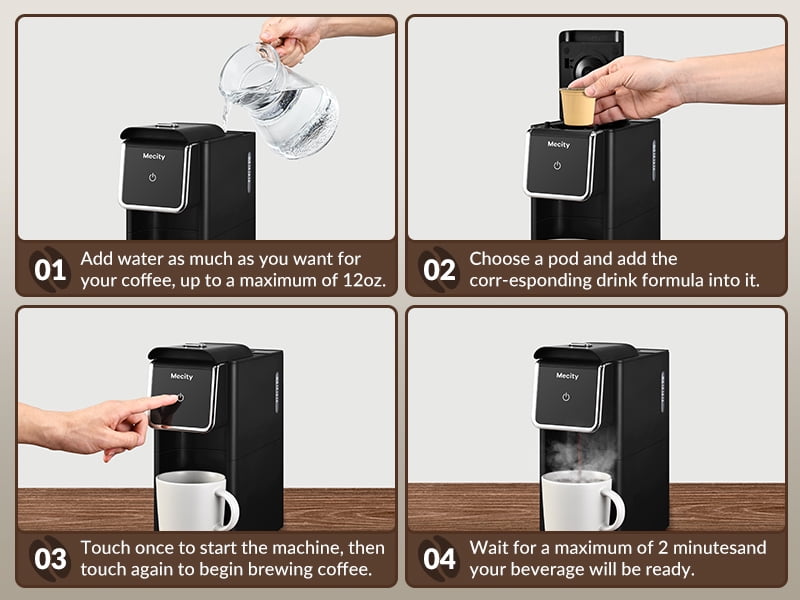 Mecity

01 Add water as much as you want for your coffee, up to a maximum of 12oz.

Mecity

02 Choose a pod and add the corr-esponding drink formula into it.

Mecity

03 Touch once to start the machine, then touch again to begin brewing coffee.

Mecity

04 Wait for a maximum of 2 minutesand your beverage will be ready.